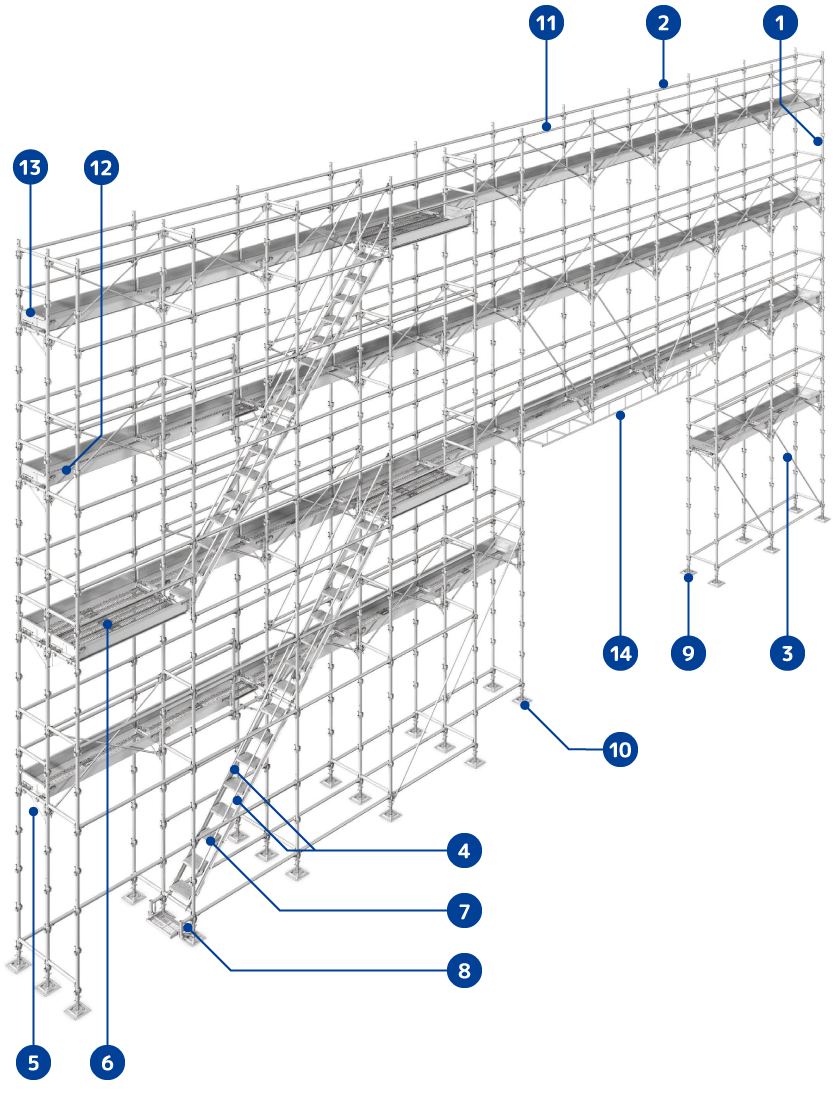 11
2
1
13
12
14
9
3
10
4
7
8
5
6